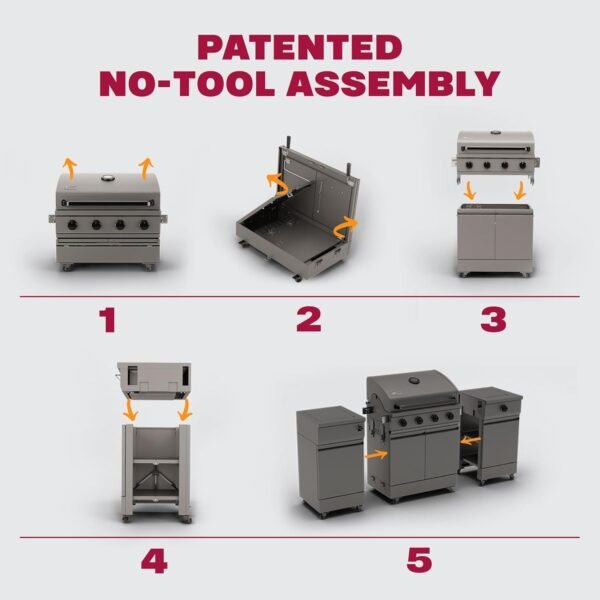 PATENTED
NO-TOOL ASSEMBLY

1

2

3

4

5